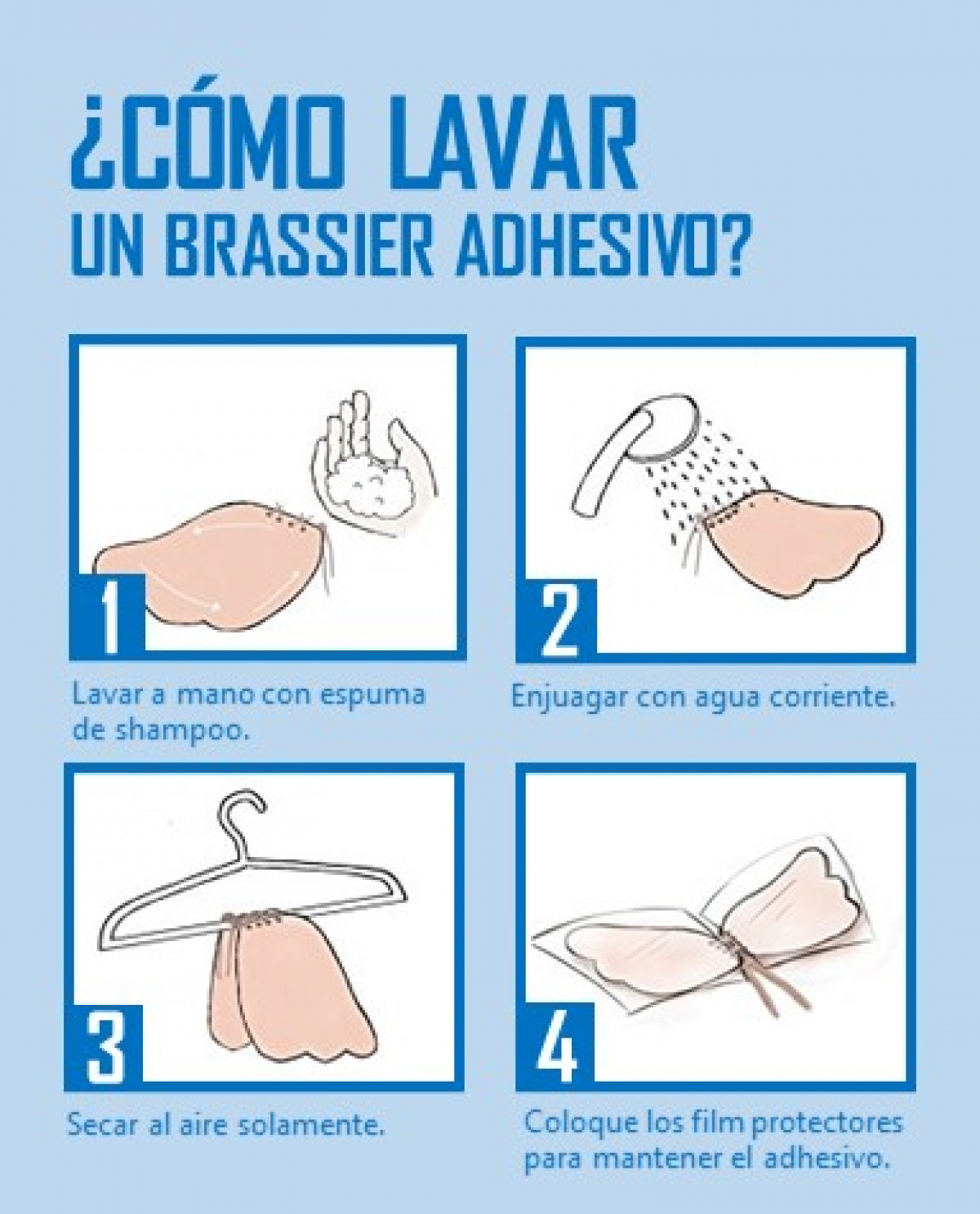 ¿CÓMO LAVAR
UN BRASSIER ADHESIVO?

1

Lavar a mano con espuma de shampoo.

2

Enjuagar con agua corriente.

3

Secar al aire solamente.

4

Coloque los film protectores para mantener el adhesivo.